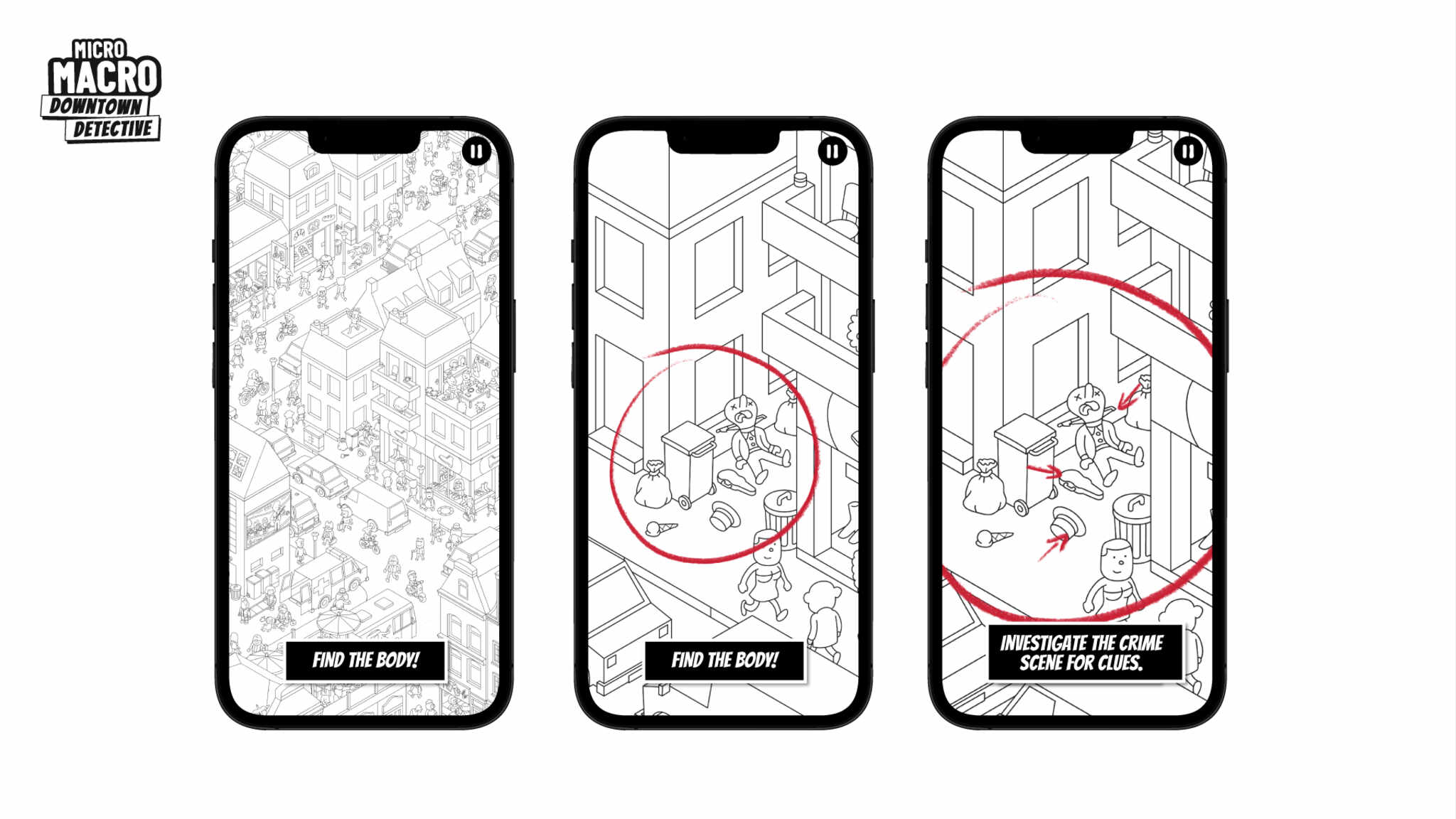 MICRO MACRO DOWNTOWN DETECTIVE

FIND THE BODY!

FIND THE BODY!

INVESTIGATE THE CRIME SCENE FOR CLUES.